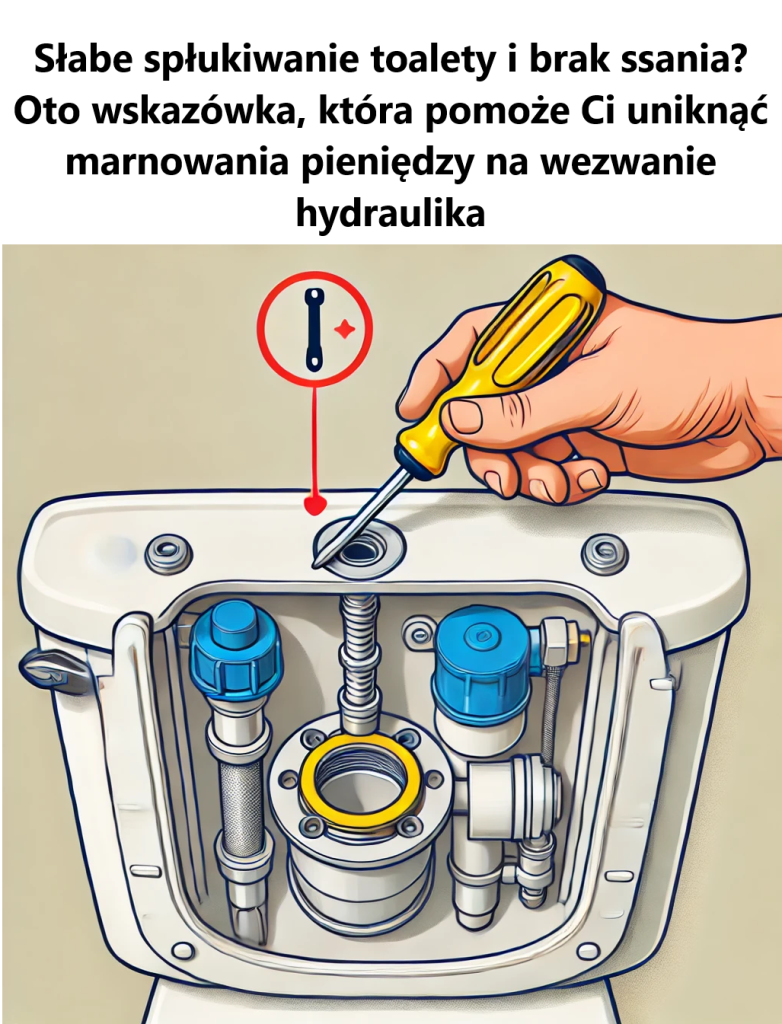 Słabe spłukiwanie toalety i brak ssania? Oto wskazówka, która pomoże Ci uniknąć marnowania pieniędzy na wezwanie hydraulika